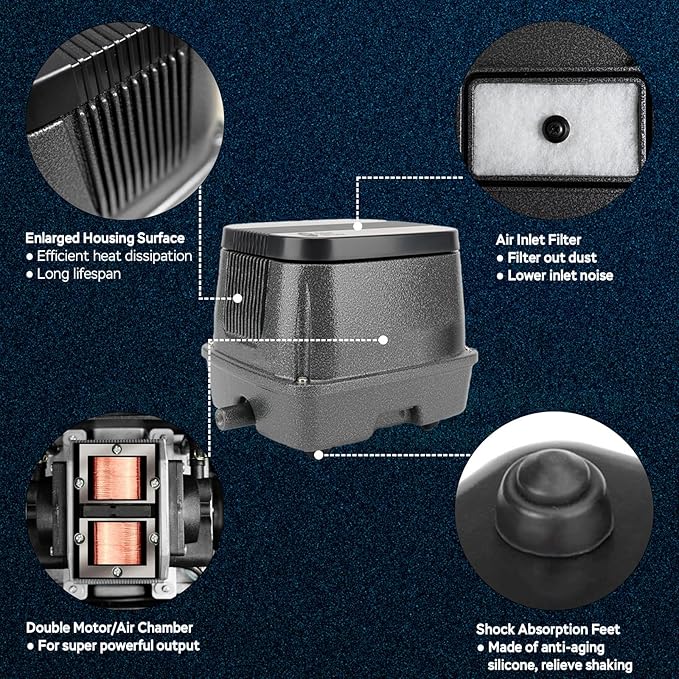 Enlarged Housing Surface
● Efficient heat dissipation
● Long lifespan

Air Inlet Filter
● Filter out dust
● Lower inlet noise

Double Motor/Air Chamber
● For super powerful output

Shock Absorption Feet
● Made of anti-aging silicone, relieve shaking