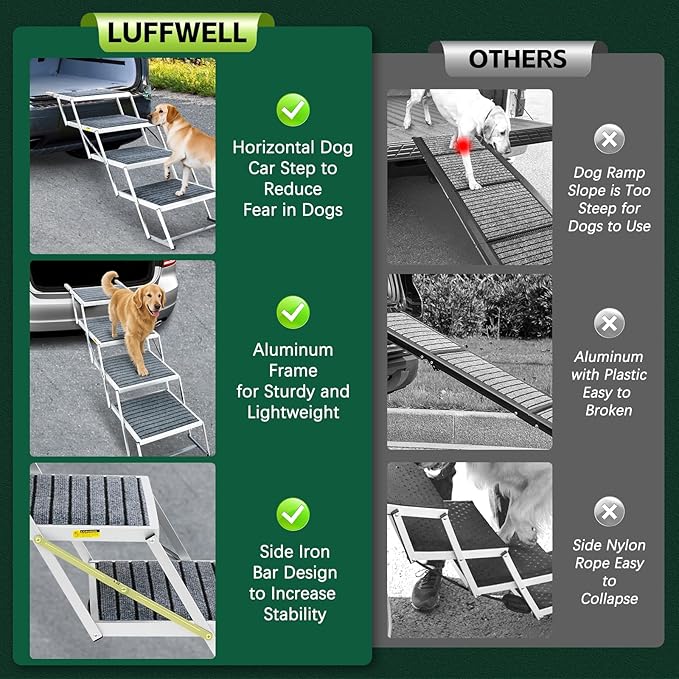 LUFFWELL

Horizontal Dog Car Step to Reduce Fear in Dogs

Aluminum Frame for Sturdy and Lightweight

Side Iron Bar Design to Increase Stability

OTHERS

Dog Ramp Slope is Too Steep for Dogs to Use

Aluminum with Plastic Easy to Broken

Side Nylon Rope Easy to Collapse