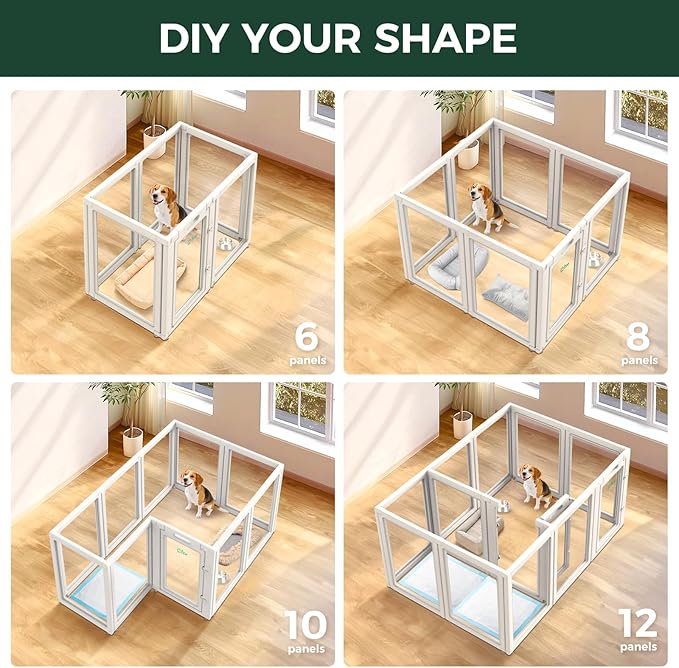 DIY YOUR SHAPE

6
panels

8
panels

10
panels

12
panels