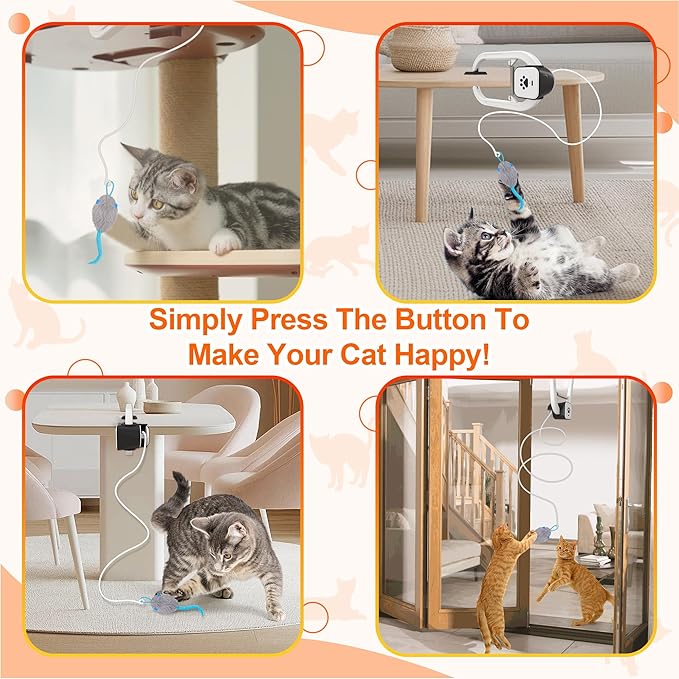 Simply Press The Button To Make Your Cat Happy!