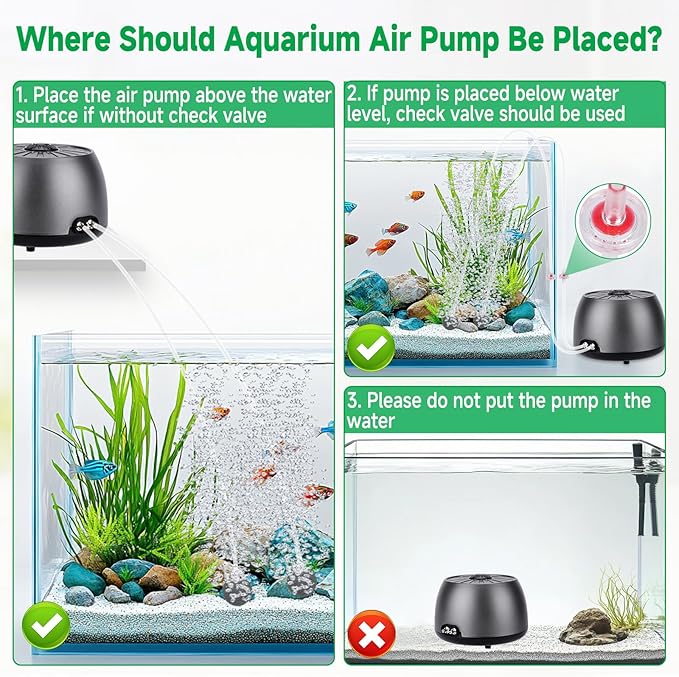 Where Should Aquarium Air Pump Be Placed?

1. Place the air pump above the water surface if without check valve

2. If pump is placed below water level, check valve should be used

3. Please do not put the pump in the water