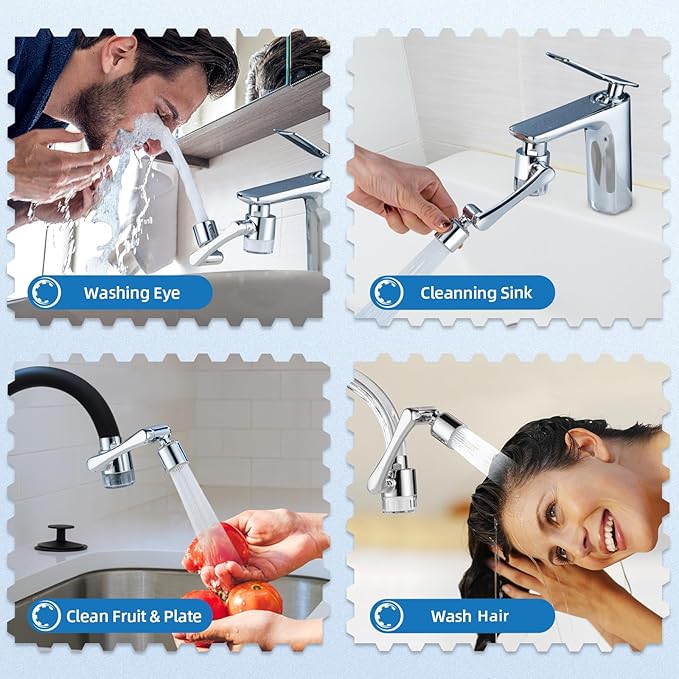 Washing Eye

Cleanning Sink

Clean Fruit & Plate

Wash Hair