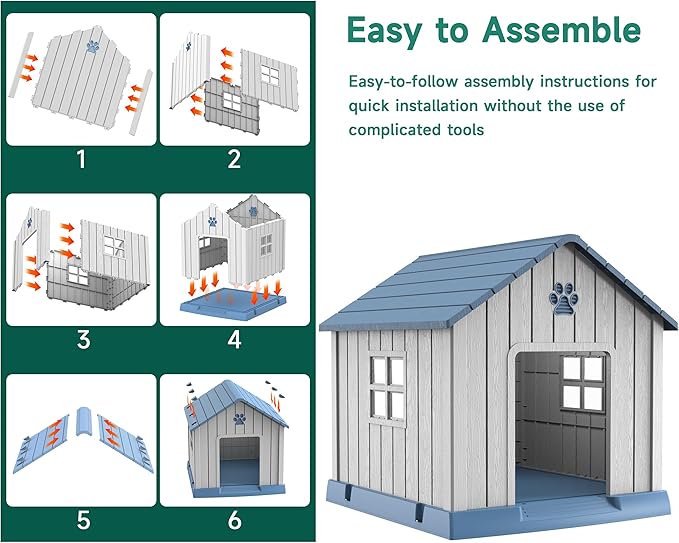 1

2

3

4

5

6

Easy to Assemble

Easy-to-follow assembly instructions for quick installation without the use of complicated tools