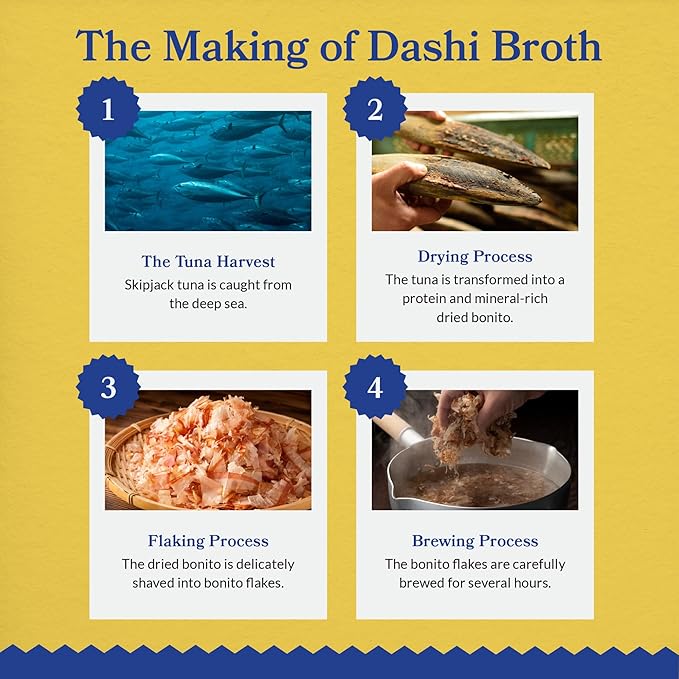 The Making of Dashi Broth

1

The Tuna Harvest

Skipjack tuna is caught from the deep sea.

2

Drying Process

The tuna is transformed into a protein and mineral-rich dried bonito.

3

Flaking Process

The dried bonito is delicately shaved into bonito flakes.

4

Brewing Process

The bonito flakes are carefully brewed for several hours.