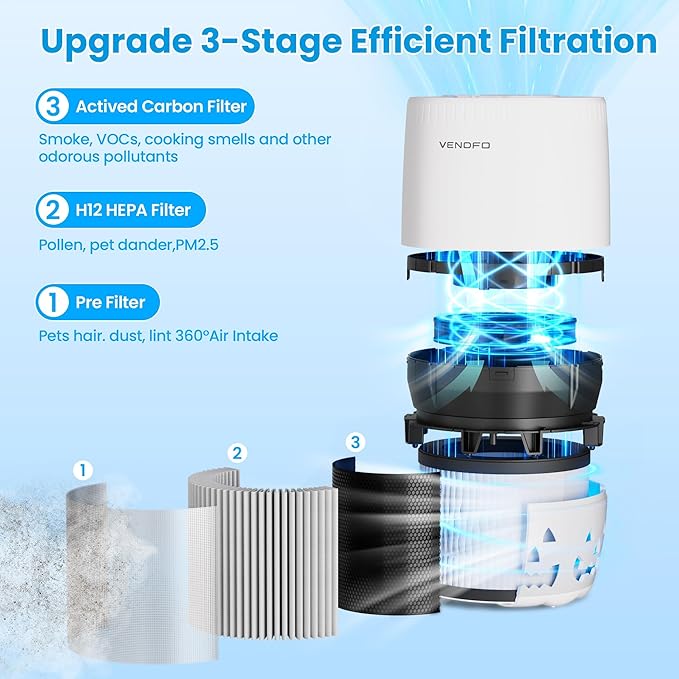 Upgrade 3-Stage Efficient Filtration

3 Actived Carbon Filter

Smoke, VOCs, cooking smells and other odorous pollutants

2 H12 HEPA Filter

Pollen, pet dander,PM2.5

1 Pre Filter

Pets hair. dust, lint 360°Air Intake

VENDFO

1

2

3