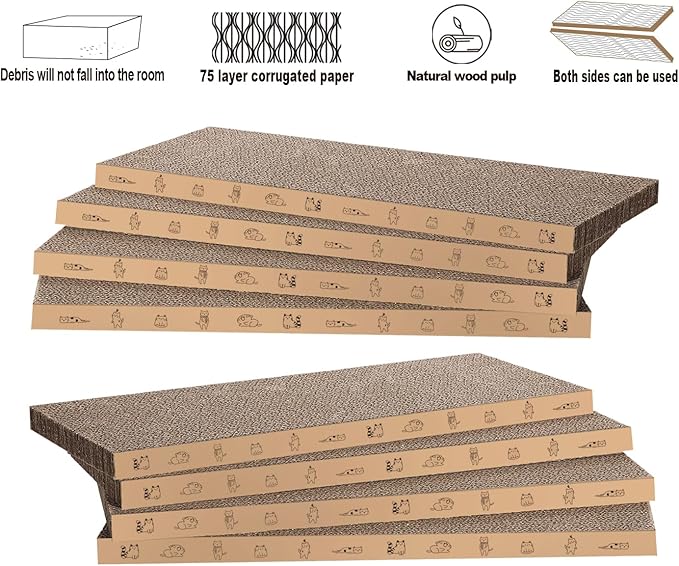 Debris will not fall into the room

75 layer corrugated paper

Natural wood pulp

Both sides can be used