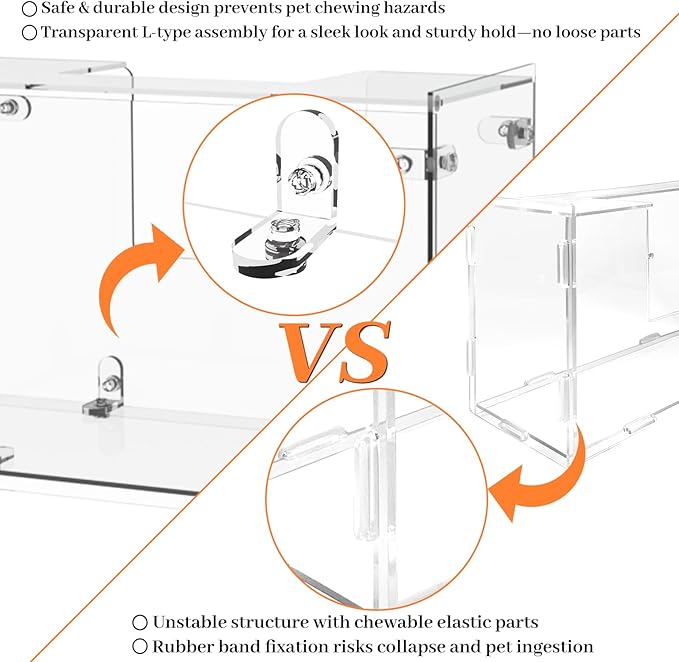 ○ Safe & durable design prevents pet chewing hazards
○ Transparent L-type assembly for a sleek look and sturdy hold—no loose parts

VS

○ Unstable structure with chewable elastic parts
○ Rubber band fixation risks collapse and pet ingestion