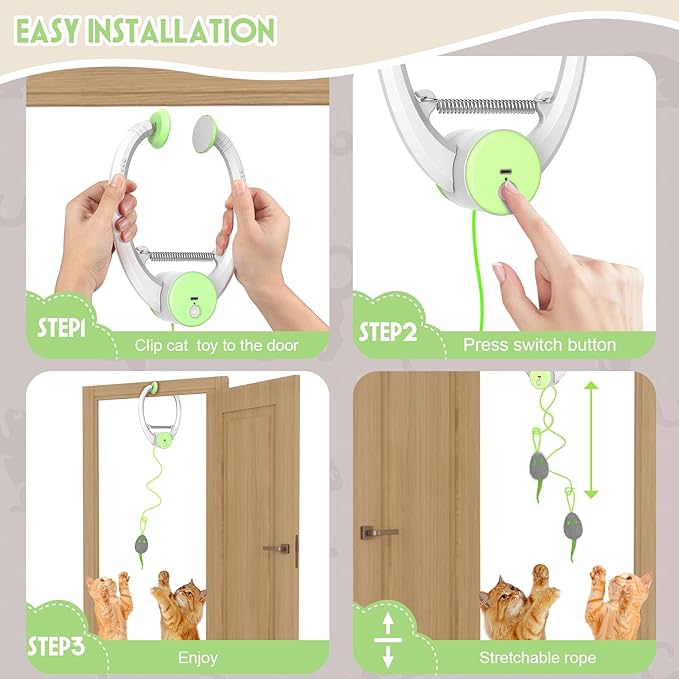 EASY INSTALLATION

STEP1
Clip cat toy to the door

STEP2
Press switch button

STEP3
Enjoy

Stretchable rope