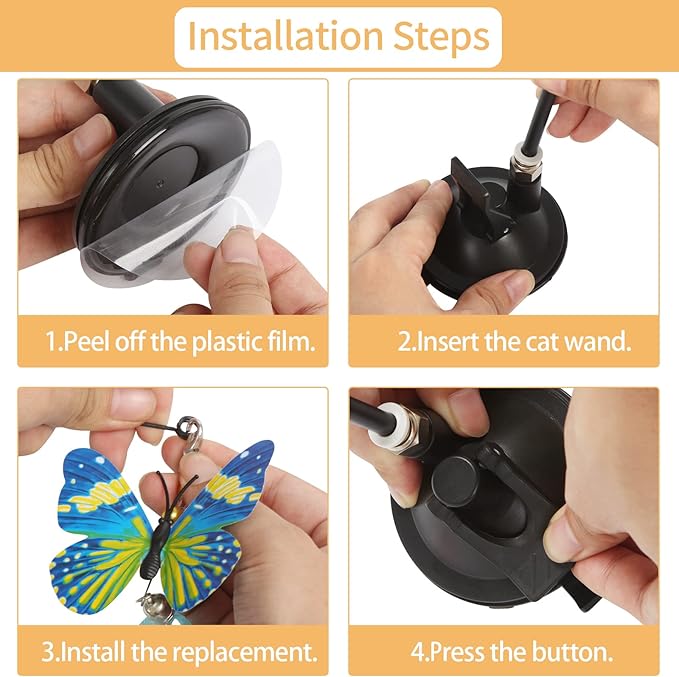 Installation Steps

1.Peel off the plastic film.

2.Insert the cat wand.

3.Install the replacement.

4.Press the button.