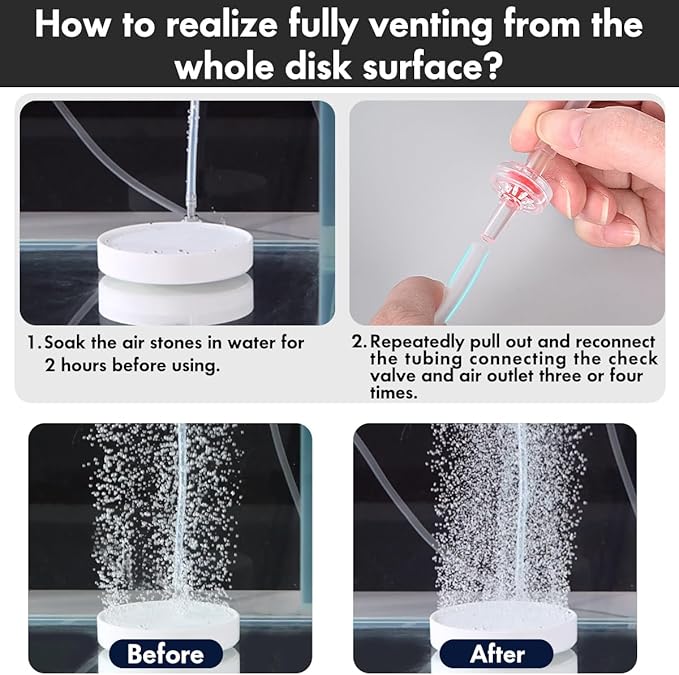 How to realize fully venting from the whole disk surface?

1. Soak the air stones in water for 2 hours before using.

2. Repeatedly pull out and reconnect the tubing connecting the check valve and air outlet three or four times.

Before

After