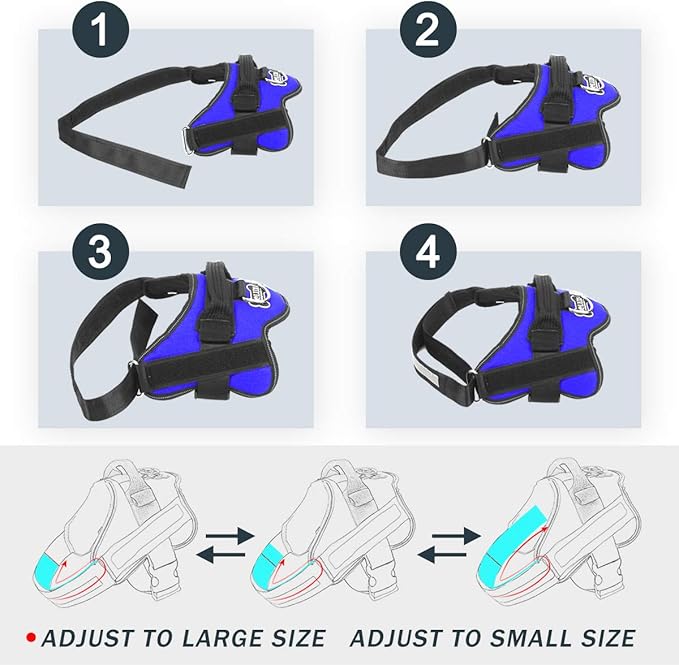 1

2

3

4

ADJUST TO LARGE SIZE ADJUST TO SMALL SIZE