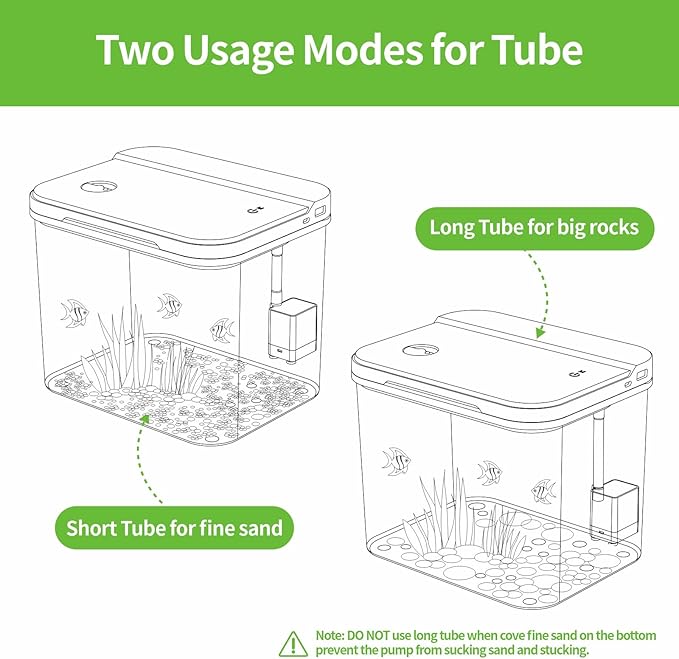 Two Usage Modes for Tube

Long Tube for big rocks

Short Tube for fine sand

Note: DO NOT use long tube when cove fine sand on the bottom prevent the pump from sucking sand and stucking.