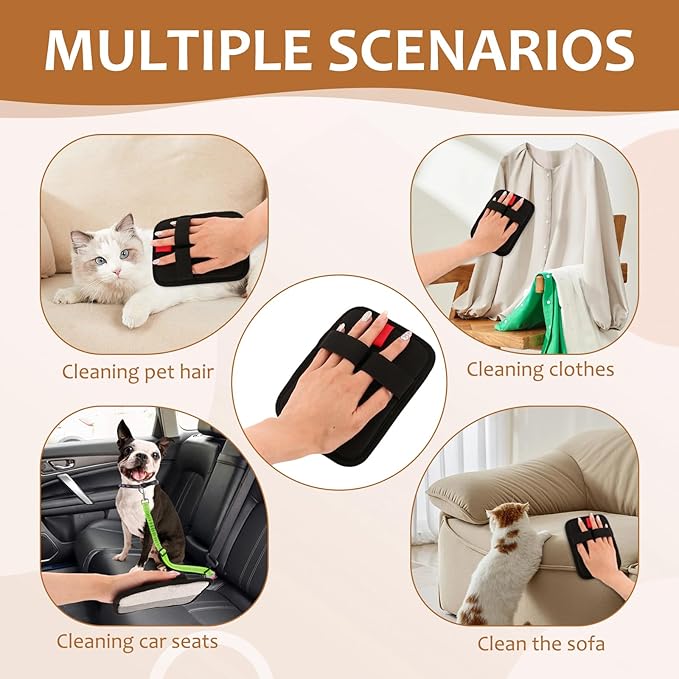 MULTIPLE SCENARIOS

Cleaning pet hair

Cleaning clothes

Cleaning car seats

Clean the sofa