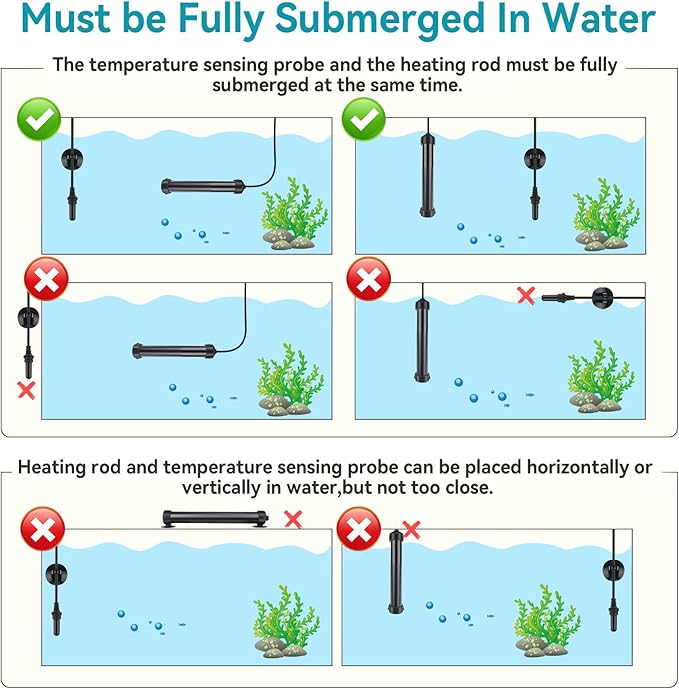 Must be Fully Submerged In Water

The temperature sensing probe and the heating rod must be fully submerged at the same time.

Heating rod and temperature sensing probe can be placed horizontally or vertically in water,but not too close.