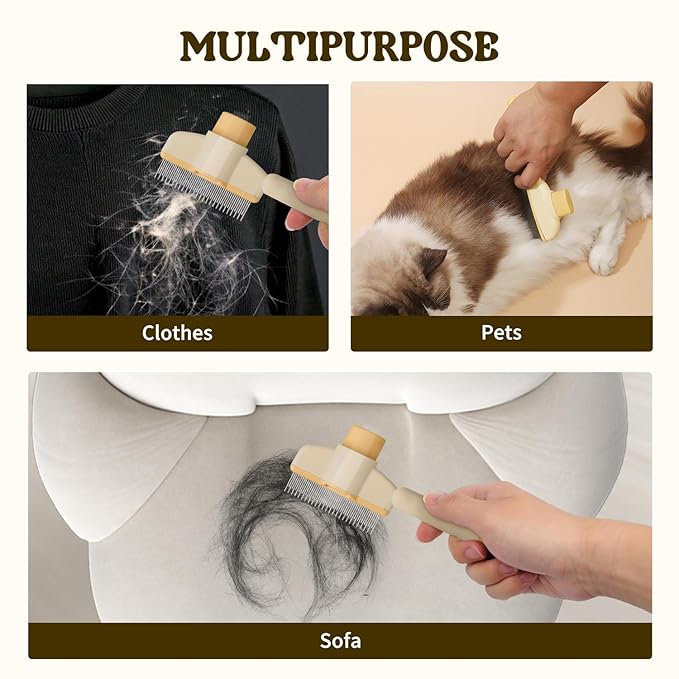 MULTIPURPOSE

Clothes

Pets

Sofa