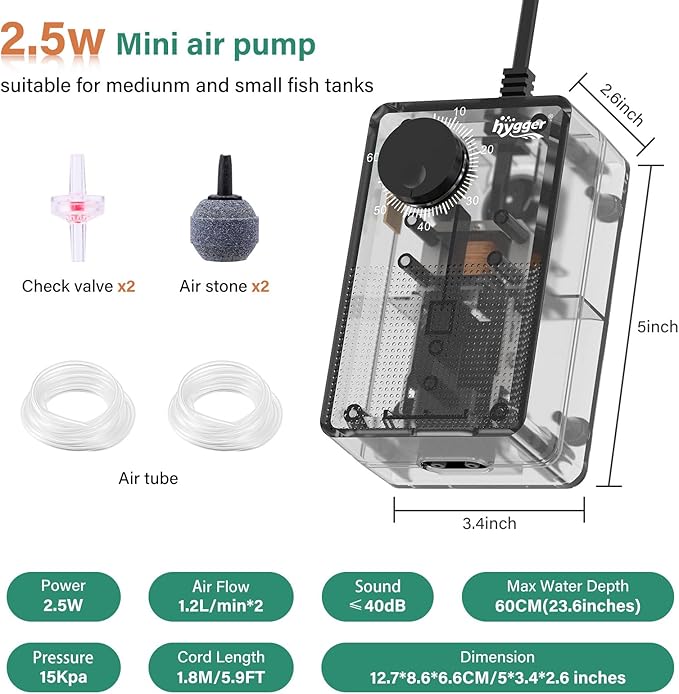 2.5W Mini air pump
suitable for mediunm and small fish tanks

Check valve x2
Air stone x2

Air tube

hygger
10
20
30
40
50
60

2.6inch
5inch
3.4inch

Power
2.5W

Air Flow
1.2L/min*2

Sound
≤40dB

Max Water Depth
60CM(23.6inches)

Pressure
15Kpa

Cord Length
1.8M/5.9FT

Dimension
12.7*8.6*6.6CM/5*3.4*2.6 inches