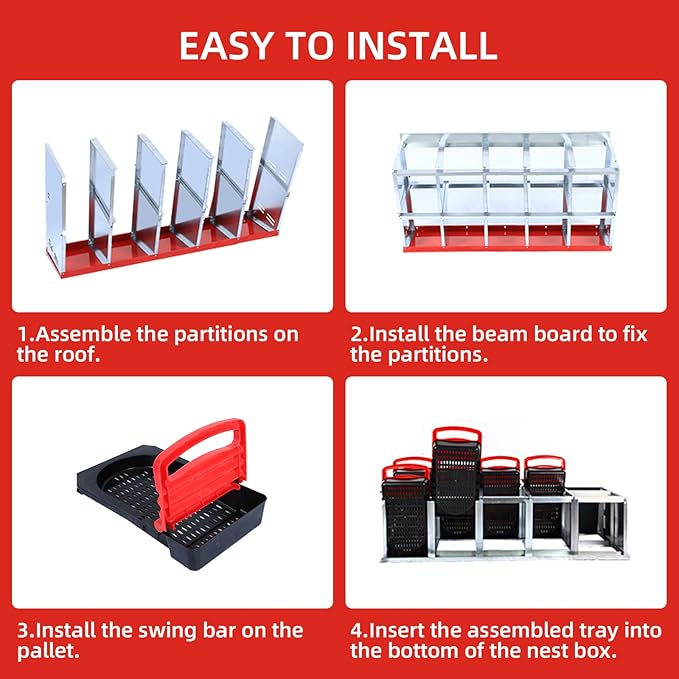 EASY TO INSTALL

1.Assemble the partitions on the roof.

2.Install the beam board to fix the partitions.

3.Install the swing bar on the pallet.

4.Insert the assembled tray into the bottom of the nest box.