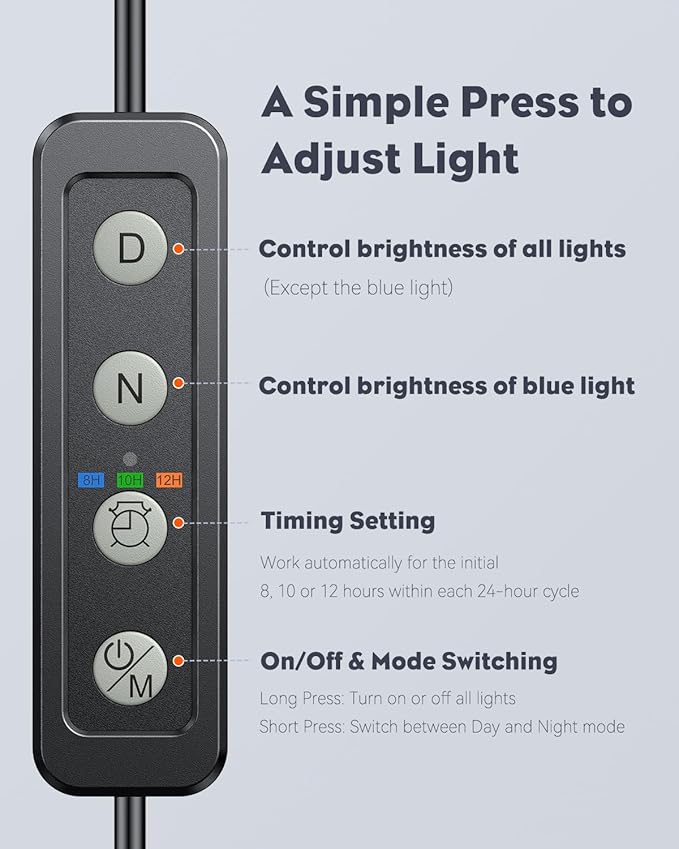 A Simple Press to Adjust Light

D

Control brightness of all lights
(Except the blue light)

N

Control brightness of blue light

8H 10H 12H

Timing Setting
Work automatically for the initial 8, 10 or 12 hours within each 24-hour cycle

M

On/Off & Mode Switching
Long Press: Turn on or off all lights
Short Press: Switch between Day and Night mode