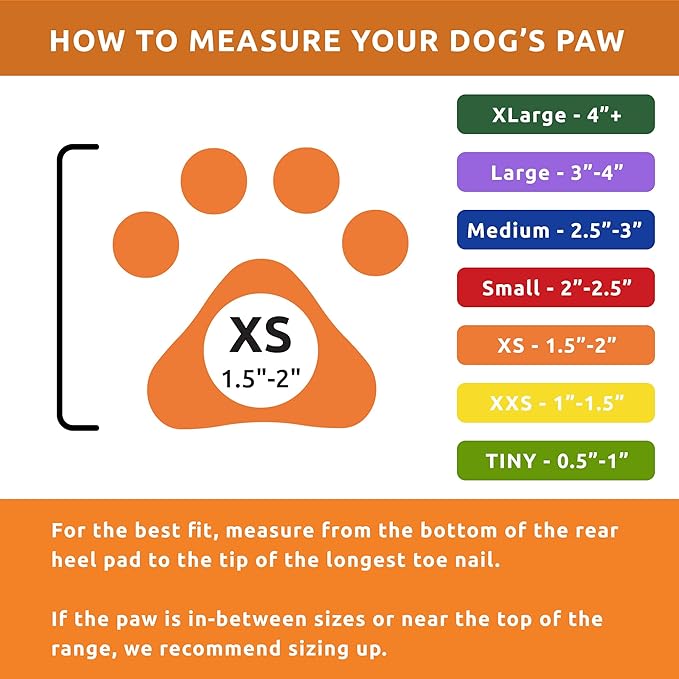 HOW TO MEASURE YOUR DOG'S PAW

XS
1.5"-2"

XLarge - 4"+

Large - 3"-4"

Medium - 2.5"-3"

Small - 2"-2.5"

XS - 1.5"-2"

XXS - 1"-1.5"

TINY - 0.5"-1"

For the best fit, measure from the bottom of the rear heel pad to the tip of the longest toe nail.

If the paw is in-between sizes or near the top of the range, we recommend sizing up.