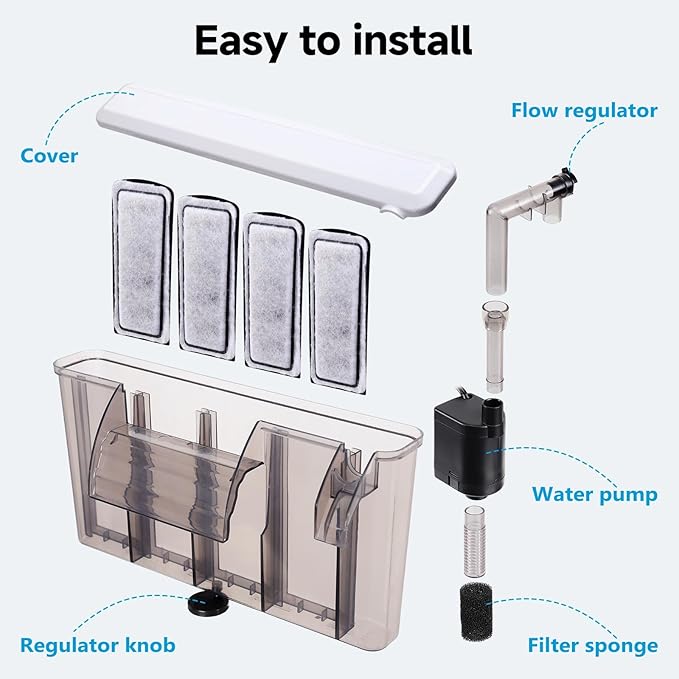 Easy to install

Cover

Flow regulator

Water pump

Regulator knob

Filter sponge