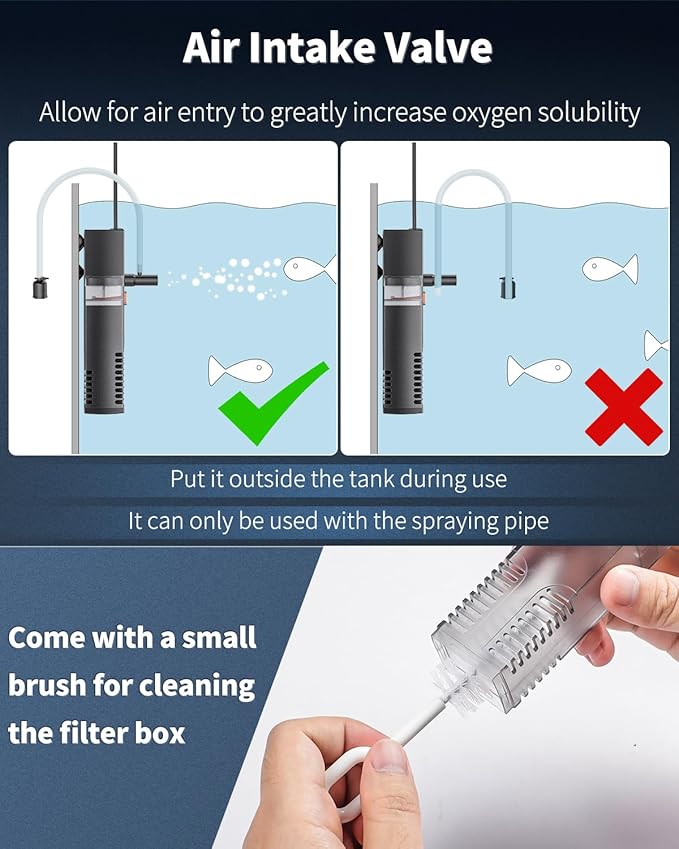 Air Intake Valve

Allow for air entry to greatly increase oxygen solubility

Put it outside the tank during use

It can only be used with the spraying pipe

Come with a small brush for cleaning the filter box