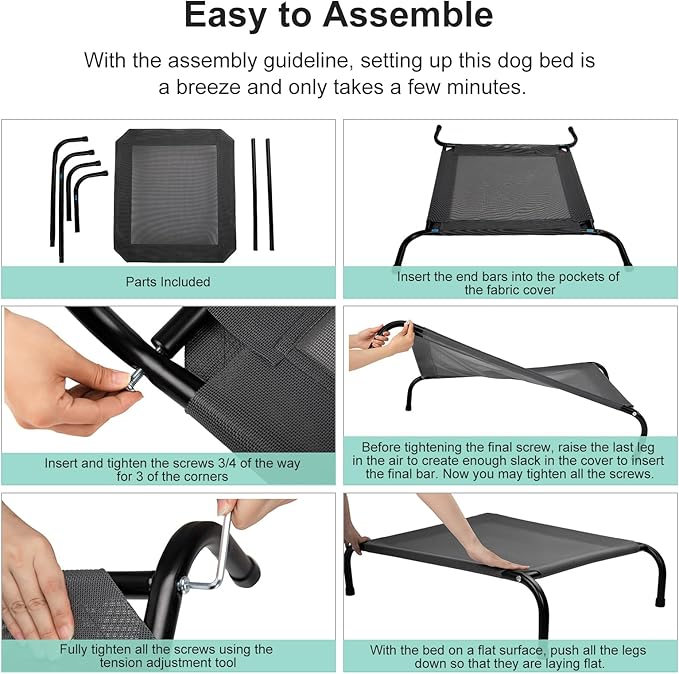 Easy to Assemble

With the assembly guideline, setting up this dog bed is a breeze and only takes a few minutes.

Parts Included

Insert the end bars into the pockets of the fabric cover

Insert and tighten the screws 3/4 of the way for 3 of the corners

Before tightening the final screw, raise the last leg in the air to create enough slack in the cover to insert the final bar. Now you may tighten all the screws.

Fully tighten all the screws using the tension adjustment tool

With the bed on a flat surface, push all the legs down so that they are laying flat.