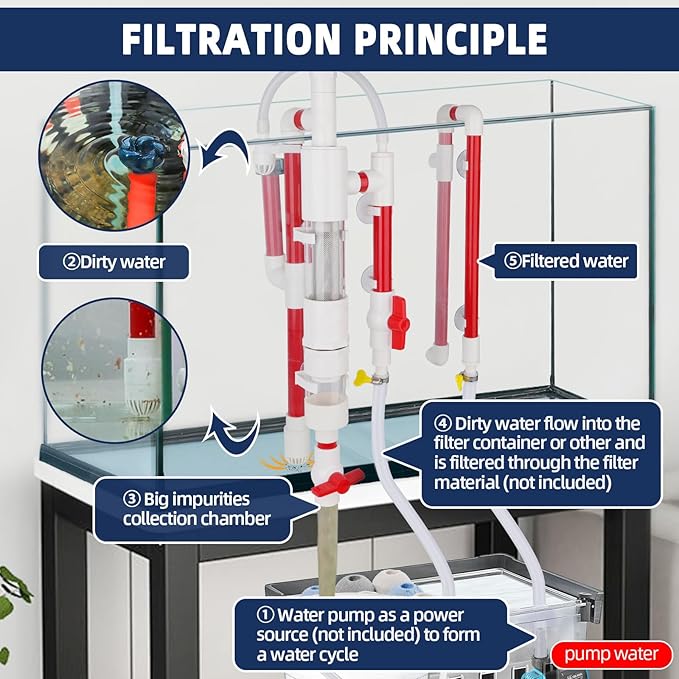 FILTRATION PRINCIPLE

②Dirty water

⑤Filtered water

④ Dirty water flow into the filter container or other and is filtered through the filter material (not included)

③ Big impurities collection chamber

① Water pump as a power source (not included) to form a water cycle

pump water