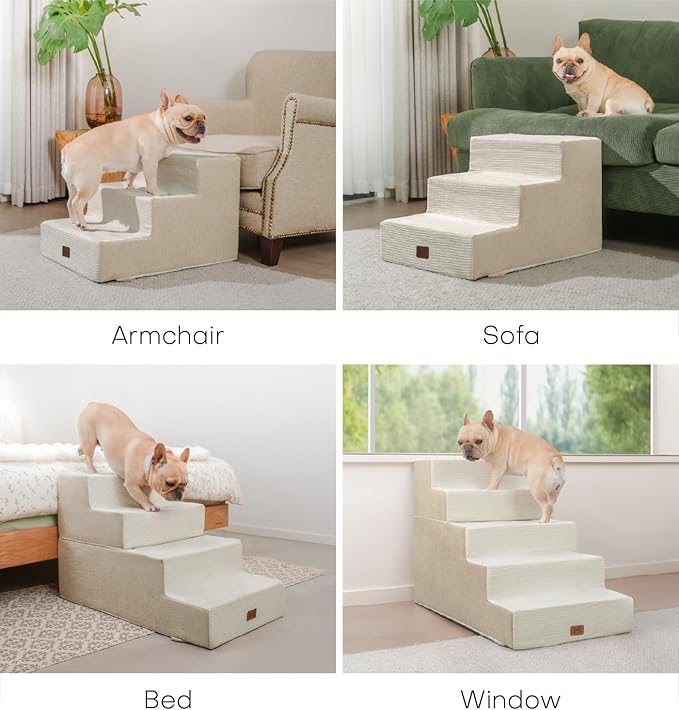 Armchair

Sofa

Bed

Window