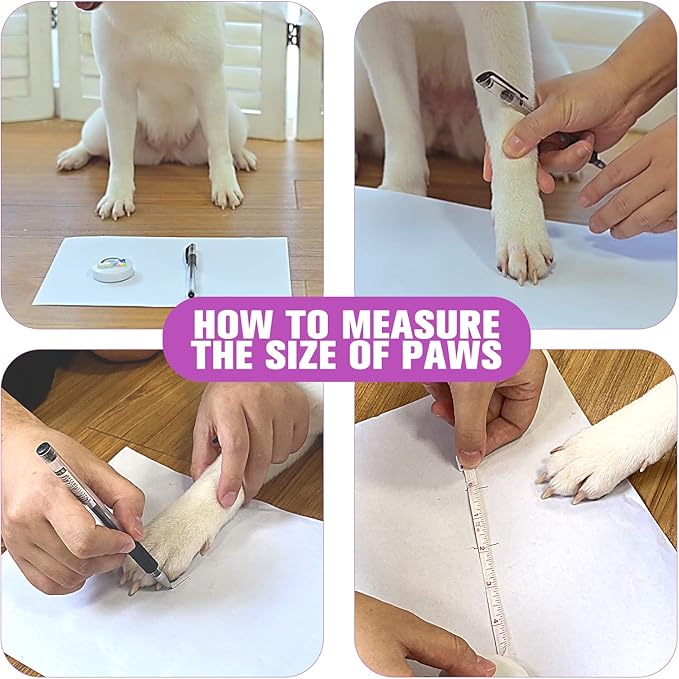 HOW TO MEASURE THE SIZE OF PAWS