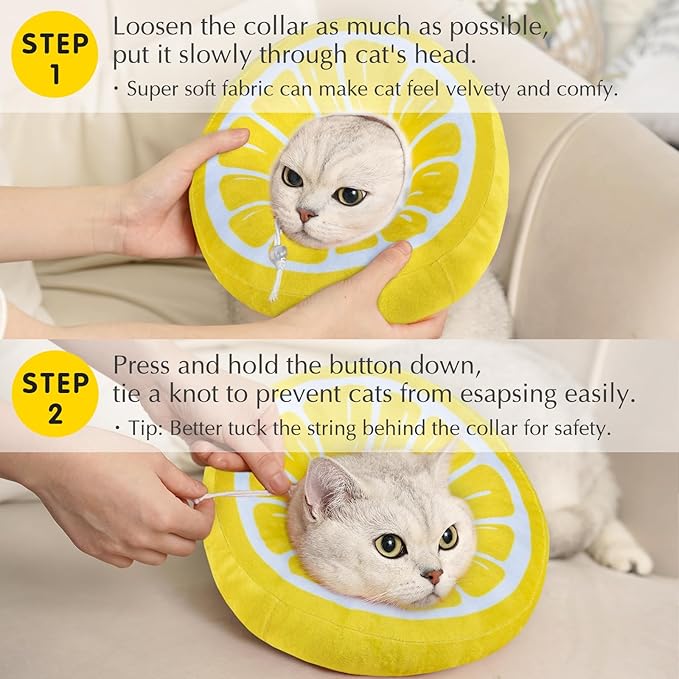 STEP 1

Loosen the collar as much as possible, put it slowly through cat's head.

· Super soft fabric can make cat feel velvety and comfy.

STEP 2

Press and hold the button down, tie a knot to prevent cats from esapsing easily.

· Tip: Better tuck the string behind the collar for safety.