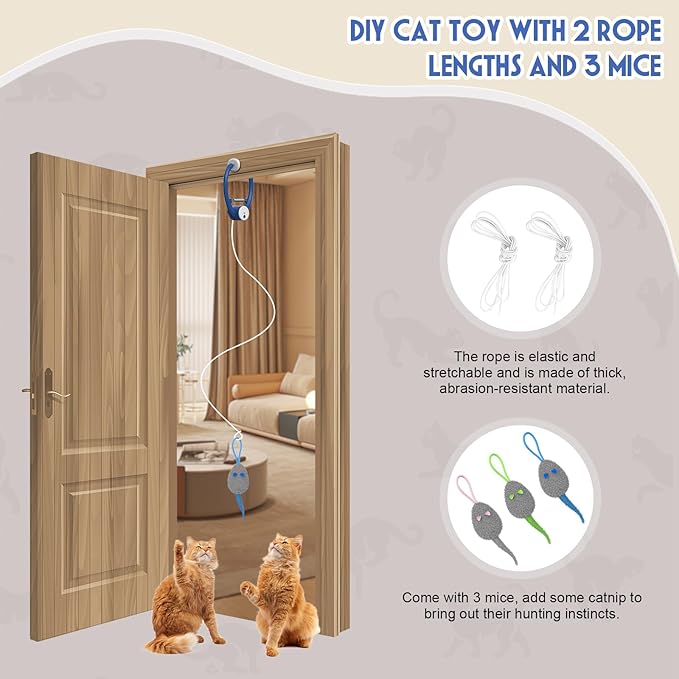 DIY CAT TOY WITH 2 ROPE LENGTHS AND 3 MICE

The rope is elastic and stretchable and is made of thick, abrasion-resistant material.

Come with 3 mice, add some catnip to bring out their hunting instincts.