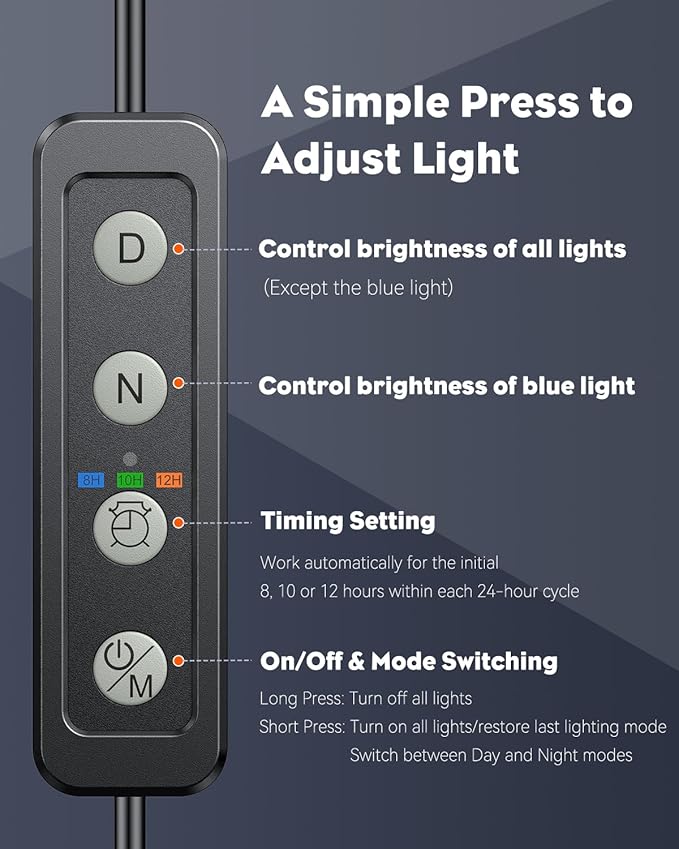 A Simple Press to Adjust Light

D

Control brightness of all lights
(Except the blue light)

N

Control brightness of blue light

8H 10H 12H

Timing Setting
Work automatically for the initial 8, 10 or 12 hours within each 24-hour cycle

M

On/Off & Mode Switching
Long Press: Turn off all lights
Short Press: Turn on all lights/restore last lighting mode
Switch between Day and Night modes