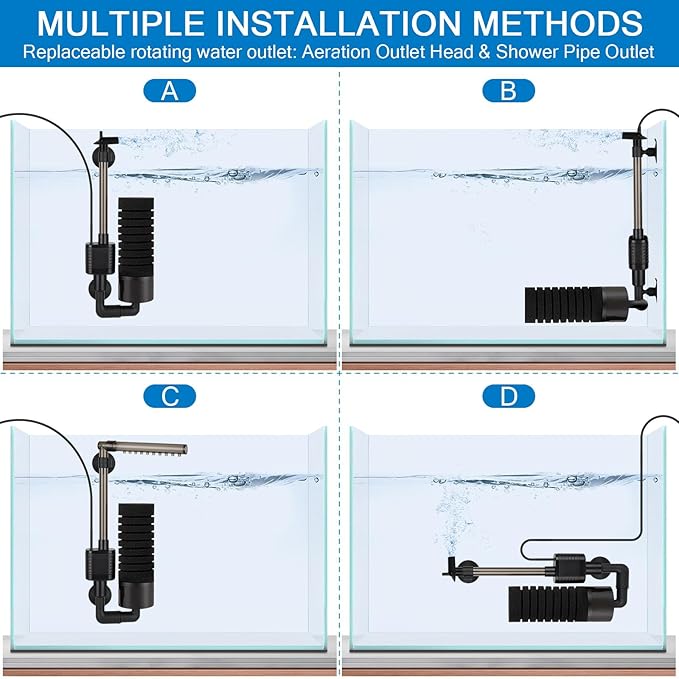 MULTIPLE INSTALLATION METHODS
Replaceable rotating water outlet: Aeration Outlet Head & Shower Pipe Outlet

A

B

C

D