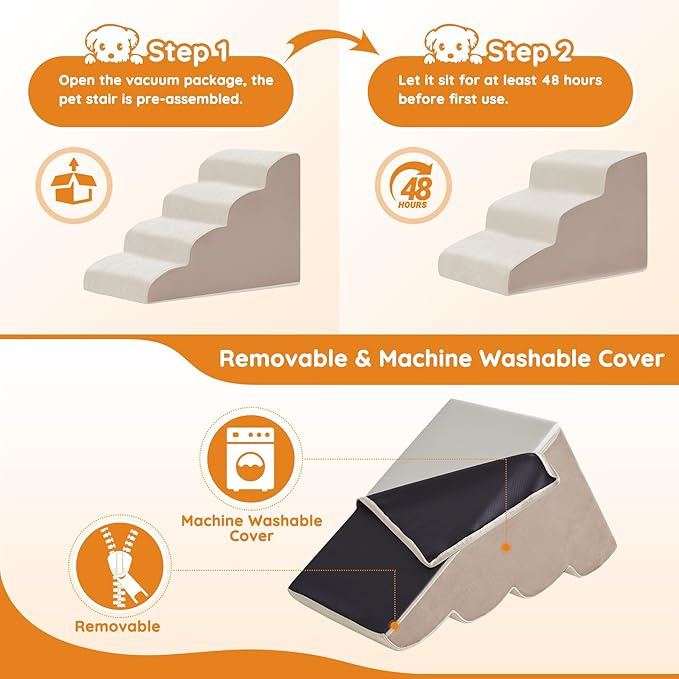 Step 1

Open the vacuum package, the pet stair is pre-assembled.

Step 2

Let it sit for at least 48 hours before first use.

48 HOURS

Removable & Machine Washable Cover

Machine Washable Cover

Removable