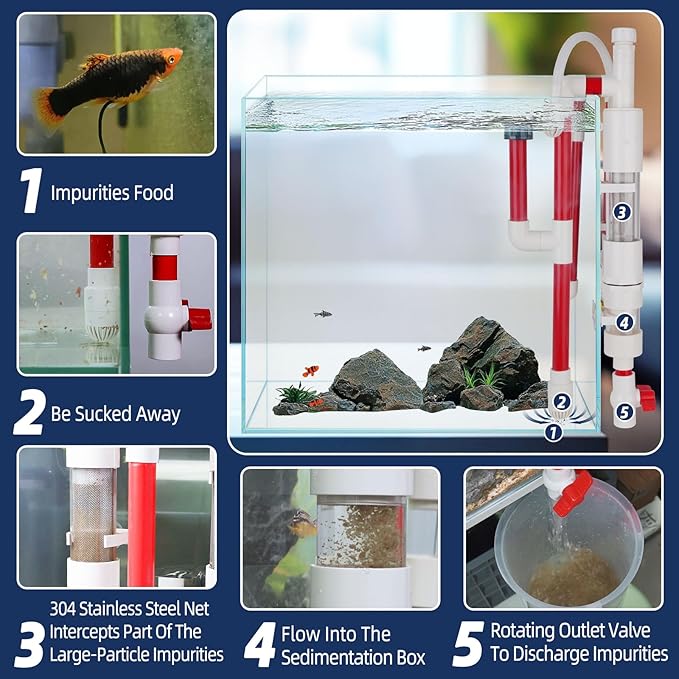 1 Impurities Food

2 Be Sucked Away

3 304 Stainless Steel Net Intercepts Part Of The Large-Particle Impurities

4 Flow Into The Sedimentation Box

5 Rotating Outlet Valve To Discharge Impurities

3
4
2
5
1