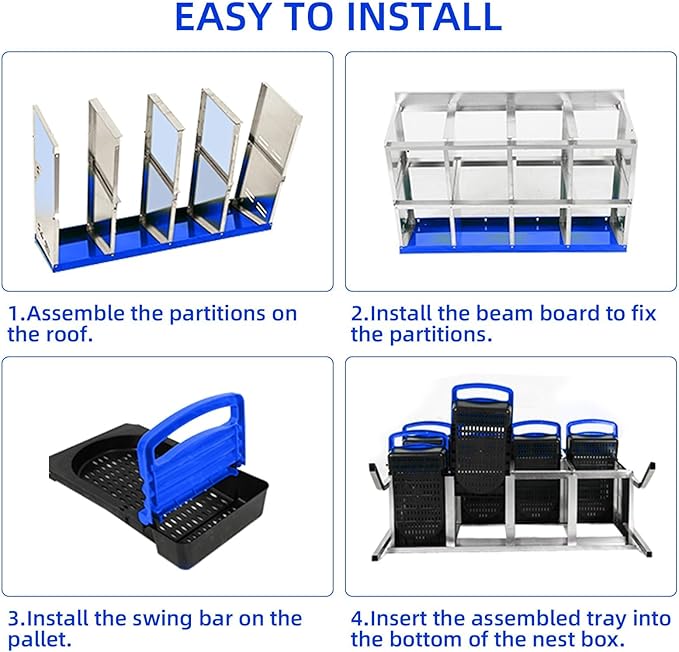 EASY TO INSTALL

1.Assemble the partitions on the roof.

2.Install the beam board to fix the partitions.

3.Install the swing bar on the pallet.

4.Insert the assembled tray into the bottom of the nest box.