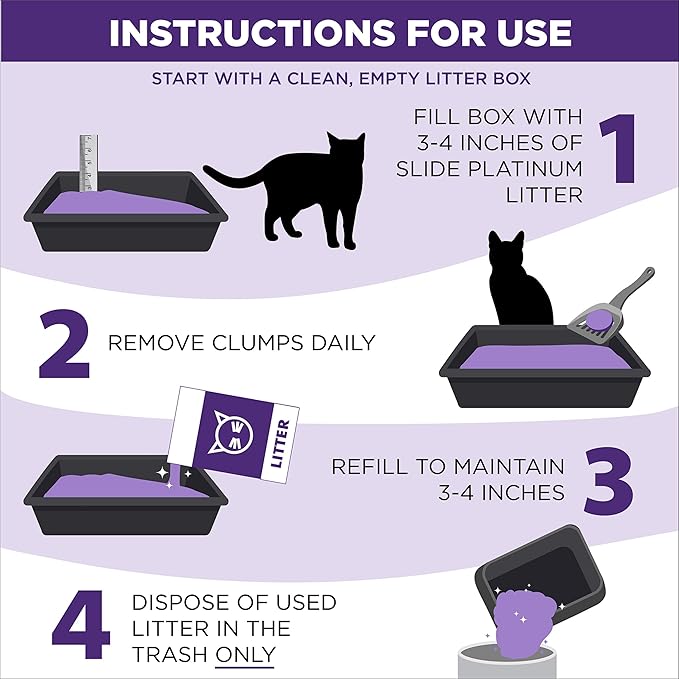 INSTRUCTIONS FOR USE

START WITH A CLEAN, EMPTY LITTER BOX

FILL BOX WITH 3-4 INCHES OF SLIDE PLATINUM LITTER

1

2

REMOVE CLUMPS DAILY

LITTER

REFILL TO MAINTAIN 3-4 INCHES

3

4

DISPOSE OF USED LITTER IN THE TRASH ONLY