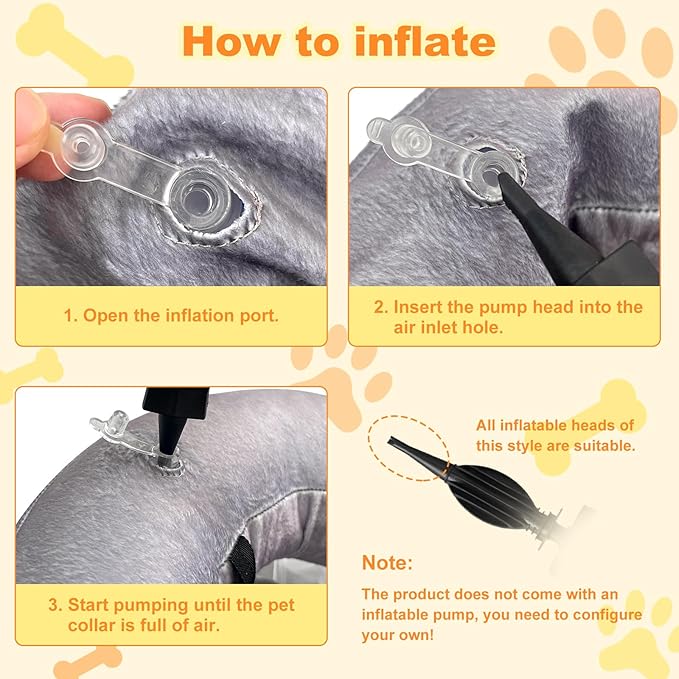 How to inflate

1. Open the inflation port.

2. Insert the pump head into the air inlet hole.

3. Start pumping until the pet collar is full of air.

All inflatable heads of this style are suitable.

Note:

The product does not come with an inflatable pump, you need to configure your own!