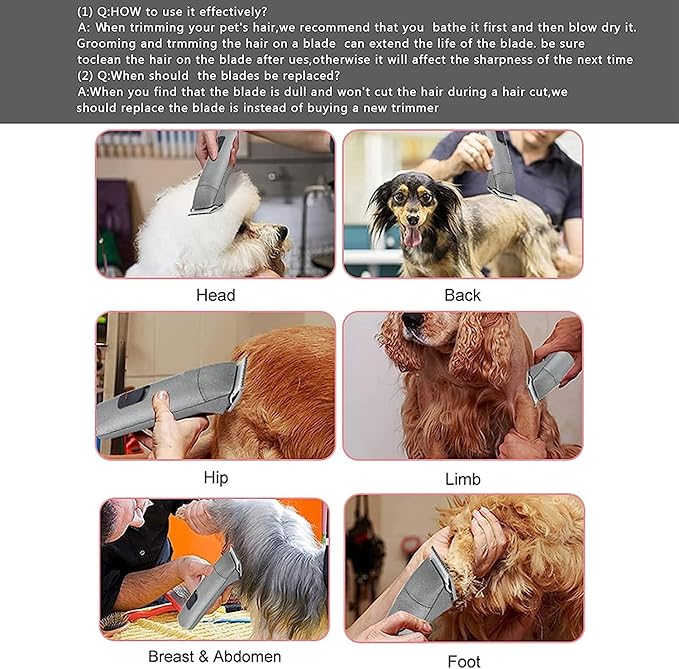 (1) Q:HOW to use it effectively?
A: When trimming your pet's hair,we recommend that you bathe it first and then blow dry it. Grooming and trmming the hair on a blade can extend the life of the blade. be sure toclean the hair on the blade after ues,otherwise it will affect the sharpness of the next time
(2) Q:When should the blades be replaced?
A:When you find that the blade is dull and won't cut the hair during a hair cut,we should replace the blade is instead of buying a new trimmer

Head

Back

Hip

Limb

Breast & Abdomen

Foot