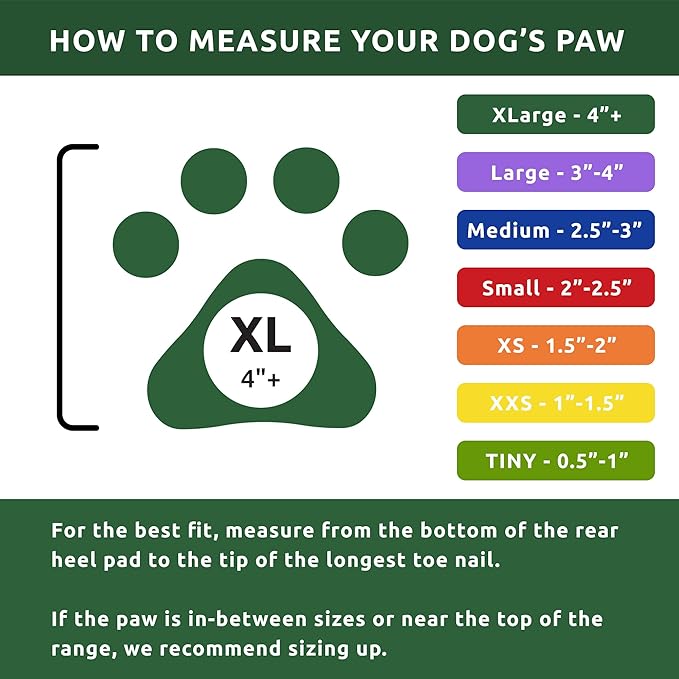 HOW TO MEASURE YOUR DOG'S PAW

XL
4"+

XLarge - 4"+

Large - 3"-4"

Medium - 2.5"-3"

Small - 2"-2.5"

XS - 1.5"-2"

XXS - 1"-1.5"

TINY - 0.5"-1"

For the best fit, measure from the bottom of the rear heel pad to the tip of the longest toe nail.

If the paw is in-between sizes or near the top of the range, we recommend sizing up.