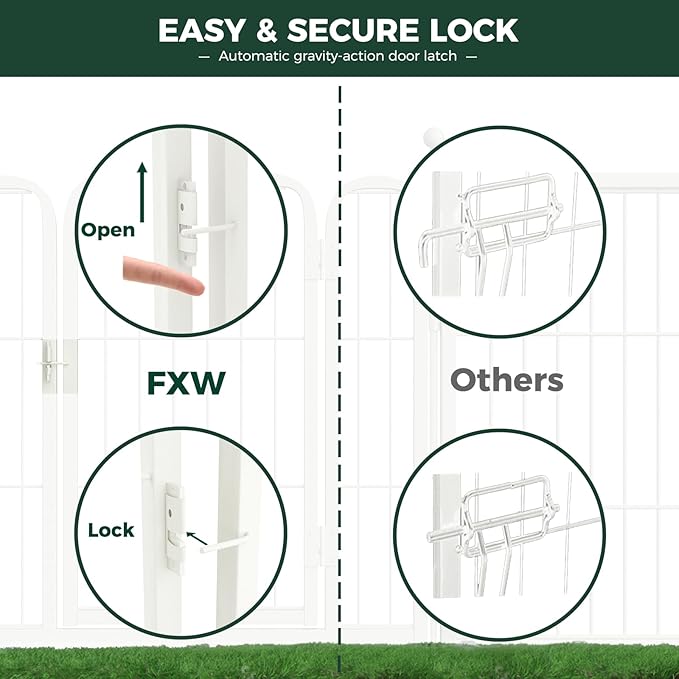 EASY & SECURE LOCK

— Automatic gravity-action door latch —

Open

FXW

Lock

Others