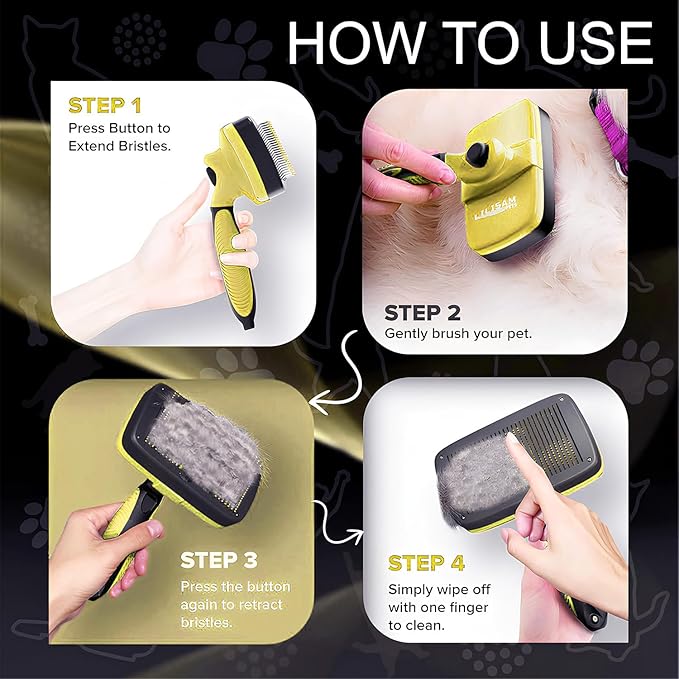 HOW TO USE

STEP 1
Press Button to Extend Bristles.

LILISAM

STEP 2
Gently brush your pet.

STEP 3
Press the button again to retract bristles.

STEP 4
Simply wipe off with one finger to clean.