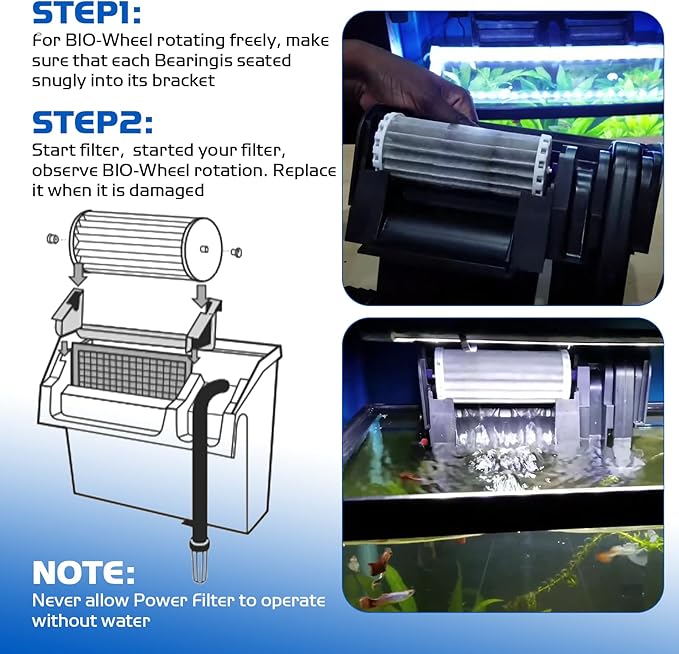 STEP1:
For BIO-Wheel rotating freely, make sure that each Bearingis seated snugly into its bracket

STEP2:
Start filter,  started your filter, observe BIO-Wheel rotation. Replace it when it is damaged

NOTE:
Never allow Power Filter to operate without water