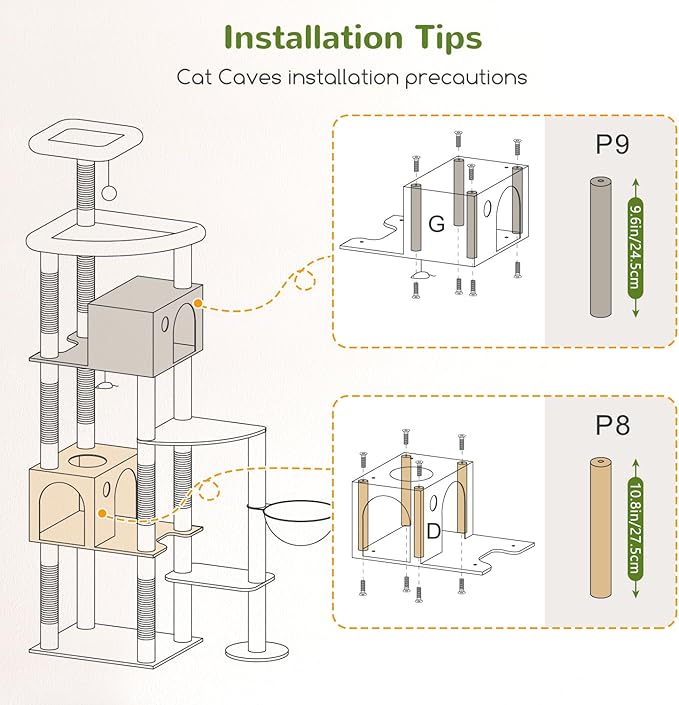 Installation Tips

Cat Caves installation precautions

G

P9

9.6in/24.5cm

D

P8

10.8in/27.5cm