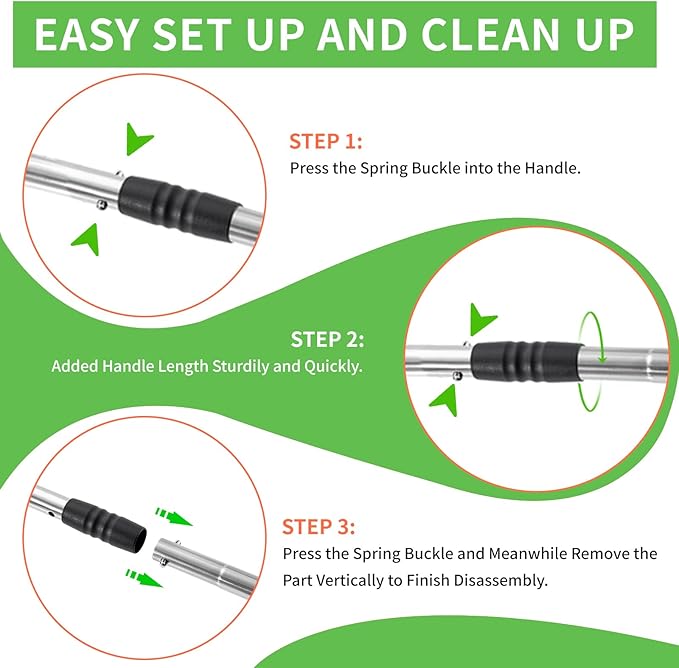 EASY SET UP AND CLEAN UP

STEP 1:
Press the Spring Buckle into the Handle.

STEP 2:
Added Handle Length Sturdily and Quickly.

STEP 3:
Press the Spring Buckle and Meanwhile Remove the Part Vertically to Finish Disassembly.