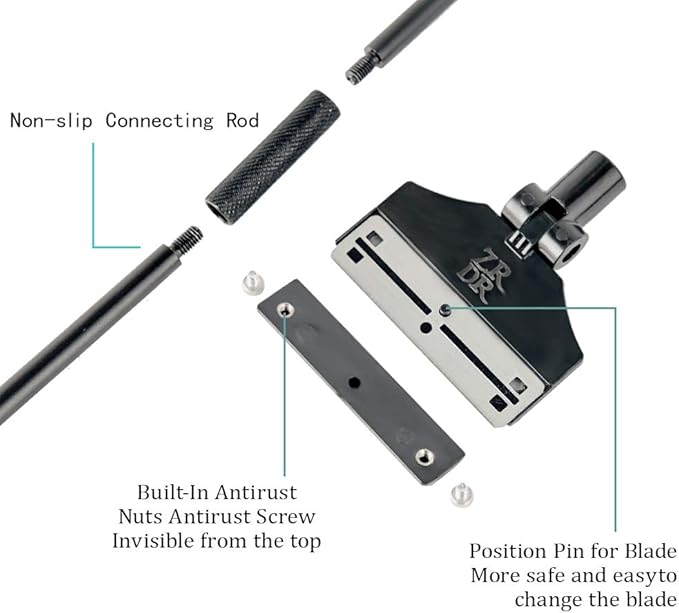 Non-slip Connecting Rod

ZR DR

Built-In Antirust
Nuts Antirust Screw
Invisible from the top

Position Pin for Blade
More safe and easyto
change the blade