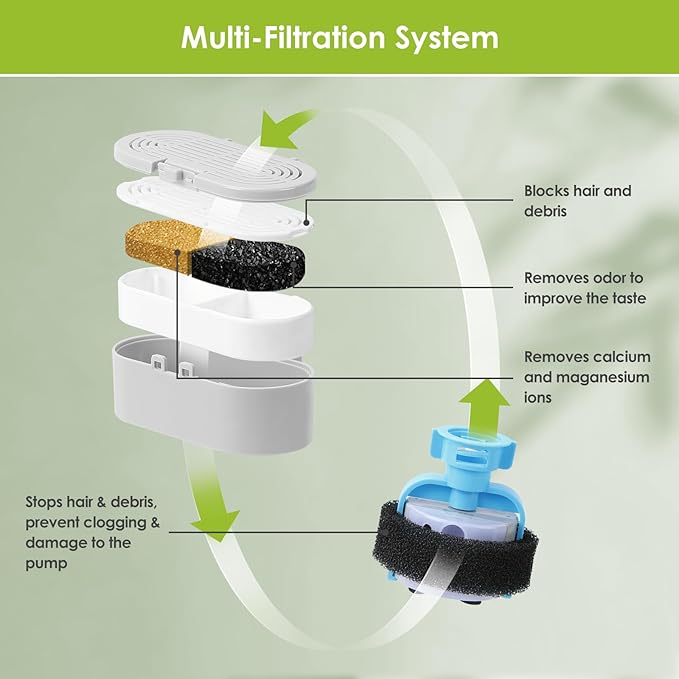 Multi-Filtration System

Blocks hair and debris

Removes odor to improve the taste

Removes calcium and maganesium ions

Stops hair & debris, prevent clogging & damage to the pump