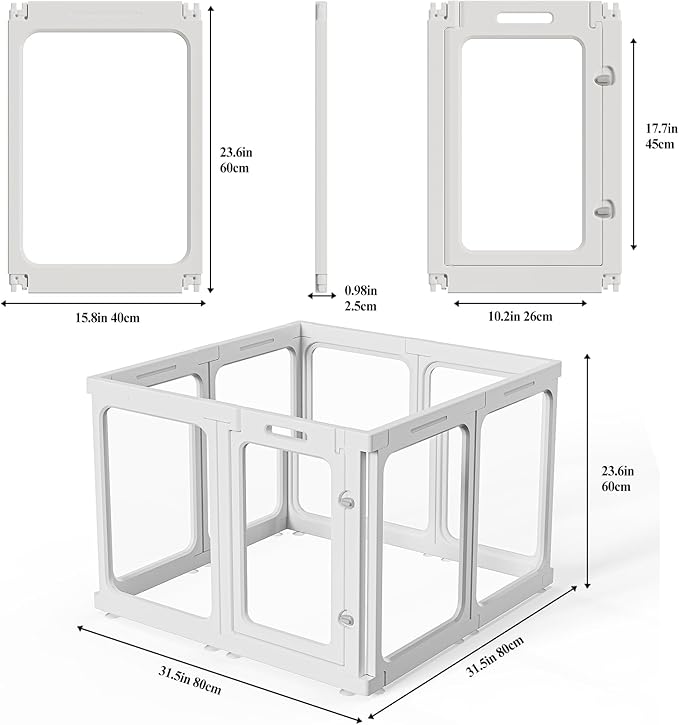 23.6in
60cm

15.8in 40cm

0.98in
2.5cm

17.7in
45cm

10.2in 26cm

23.6in
60cm

31.5in 80cm

31.5in 80cm