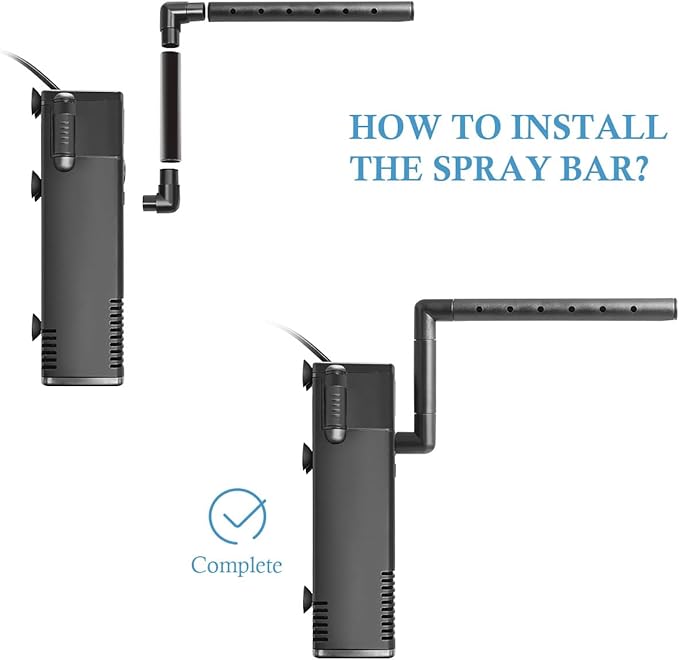 HOW TO INSTALL THE SPRAY BAR?

Complete