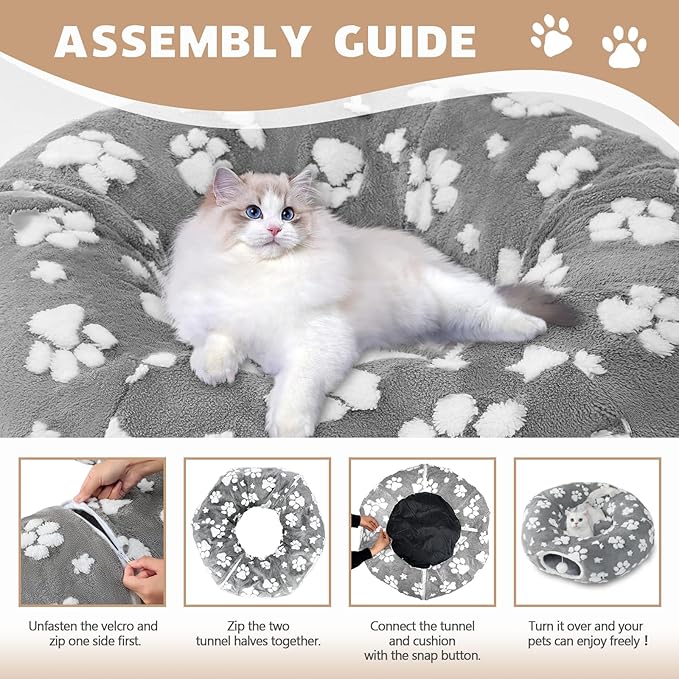 ASSEMBLY GUIDE

Unfasten the velcro and zip one side first.

Zip the two tunnel halves together.

Connect the tunnel and cushion with the snap button.

Turn it over and your pets can enjoy freely！